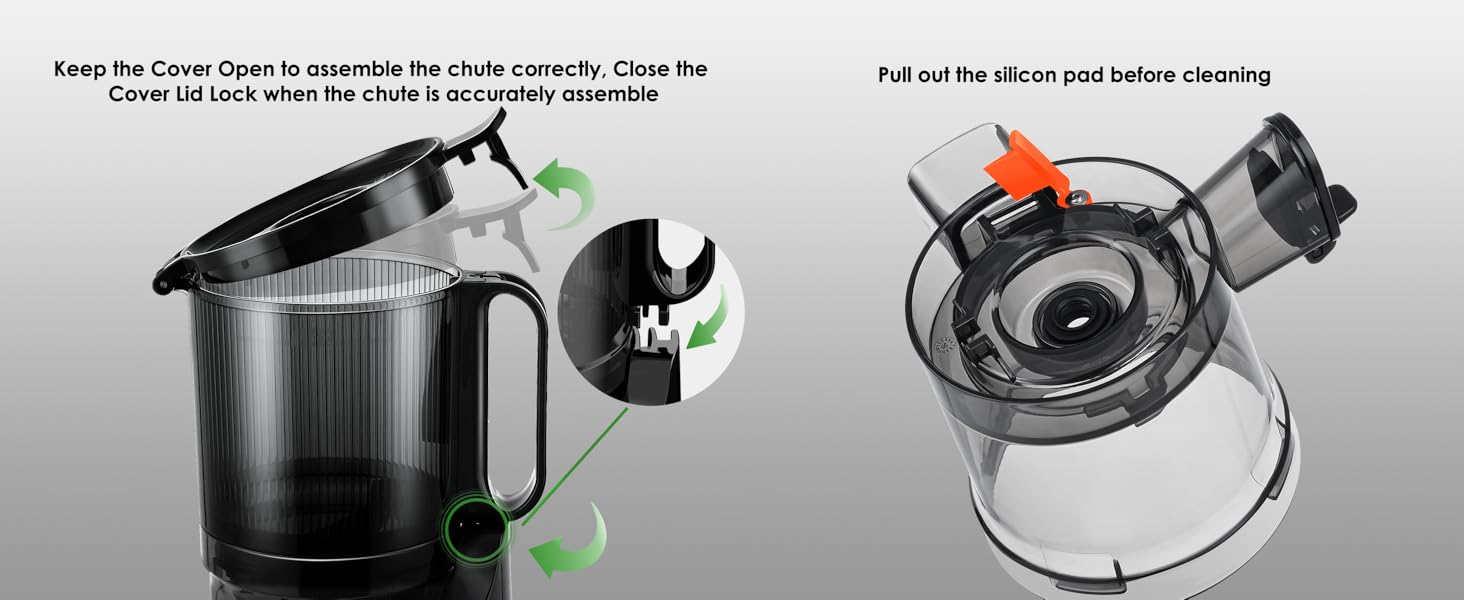 Keep the Cover Open to assemble the chute correctly, Close the Cover Lid Lock when the chute is accurately assemble

Pull out the silicon pad before cleaning